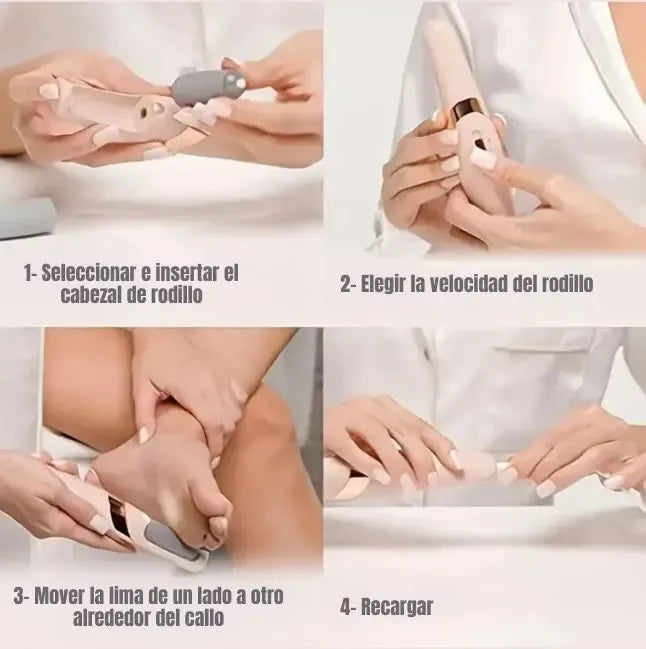 1- Seleccionar e insertar el cabezal de rodillo

2- Elegir la velocidad del rodillo

3- Mover la lima de un lado a otro alrededor del callo

4- Recargar